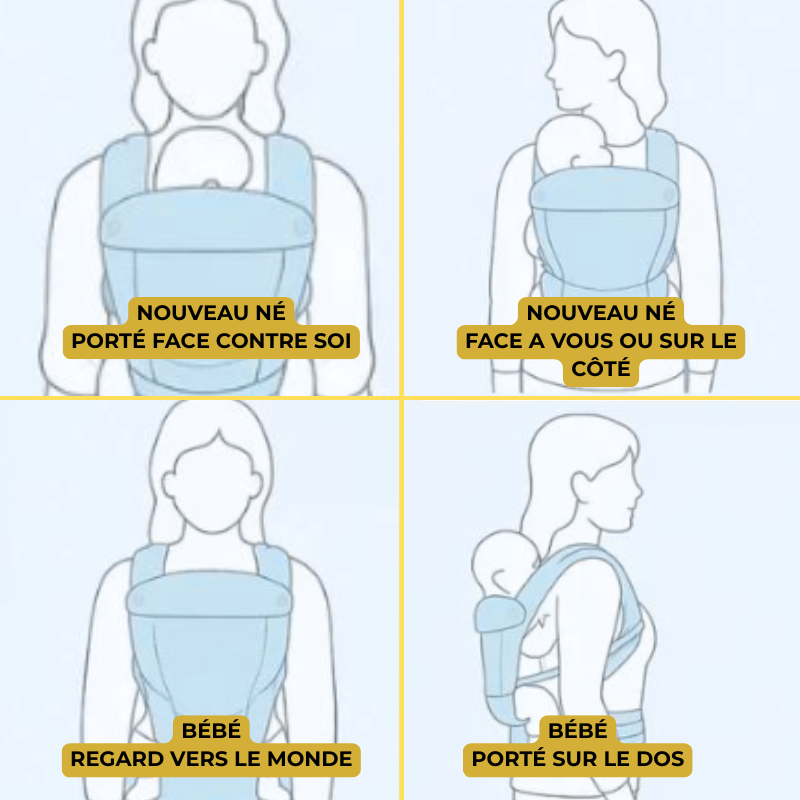 NOUVEAU NÉ
PORTÉ FACE CONTRE SOI

NOUVEAU NÉ
FACE A VOUS OU SUR LE CÔTÉ

BÉBÉ
REGARD VERS LE MONDE

BÉBÉ
PORTÉ SUR LE DOS